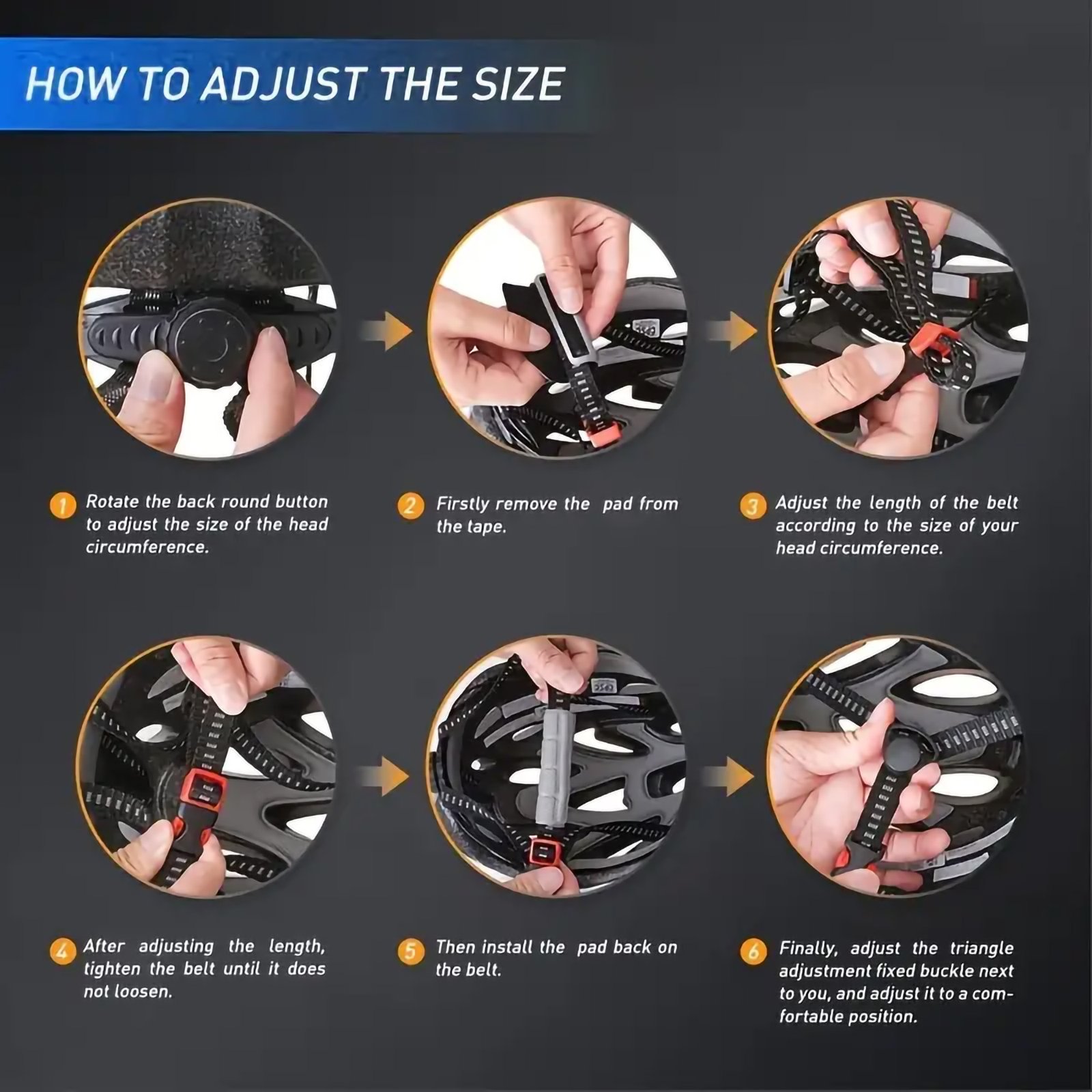 HOW TO ADJUST THE SIZE

1 Rotate the back round button to adjust the size of the head circumference.

2 Firstly remove the pad from the tape.

3 Adjust the length of the belt according to the size of your head circumference.

4 After adjusting the length, tighten the belt until it does not loosen.

5 Then install the pad back on the belt.

6 Finally, adjust the triangle adjustment fixed buckle next to you, and adjust it to a comfortable position.